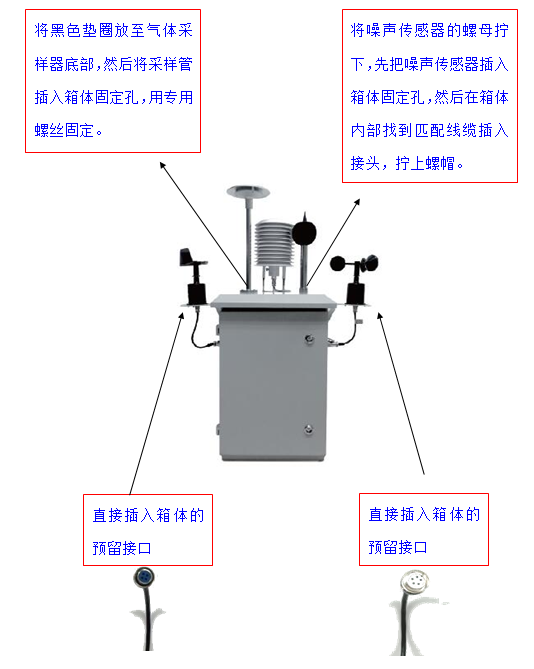 将黑色垫圈放至气体采样器底部,然后将采样管插入箱体固定孔,用专用螺丝固定。

将噪声传感器的螺母拧下,先把噪声传感器插入箱体固定孔,然后在箱体内部找到匹配线缆插入接头，拧上螺帽。

直接插入箱体的预留接口

直接插入箱体的预留接口